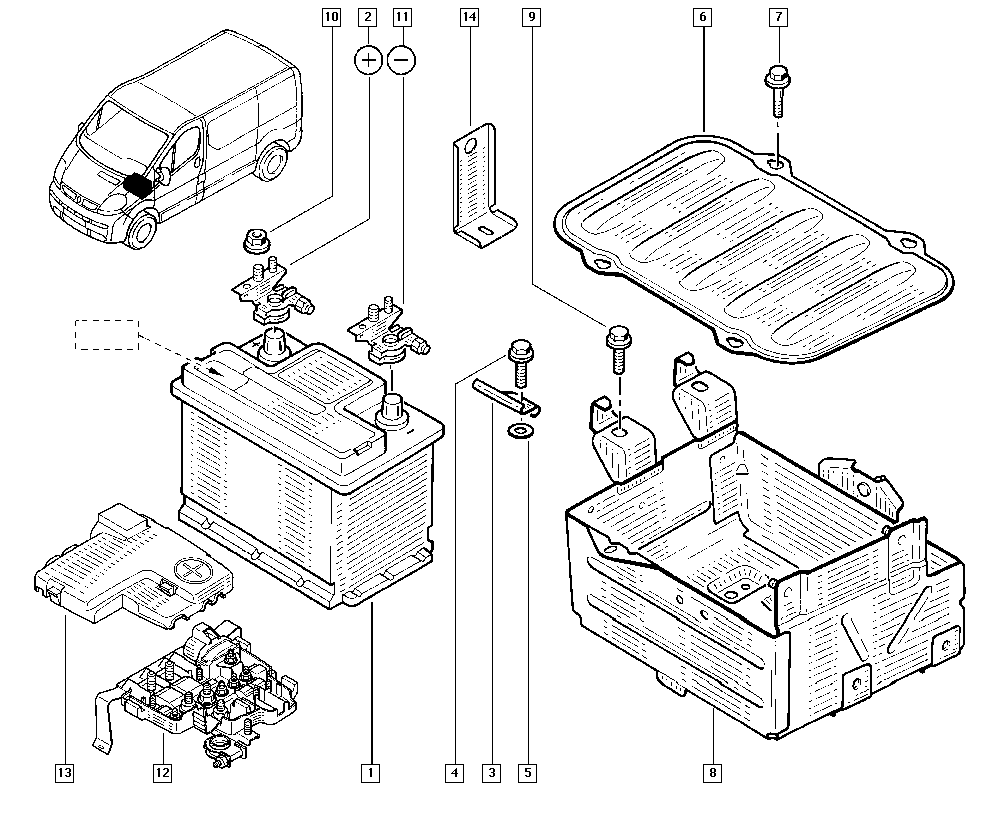 10
2
11
14
9
6
7
+
−
13
12
1
4
3
5
8