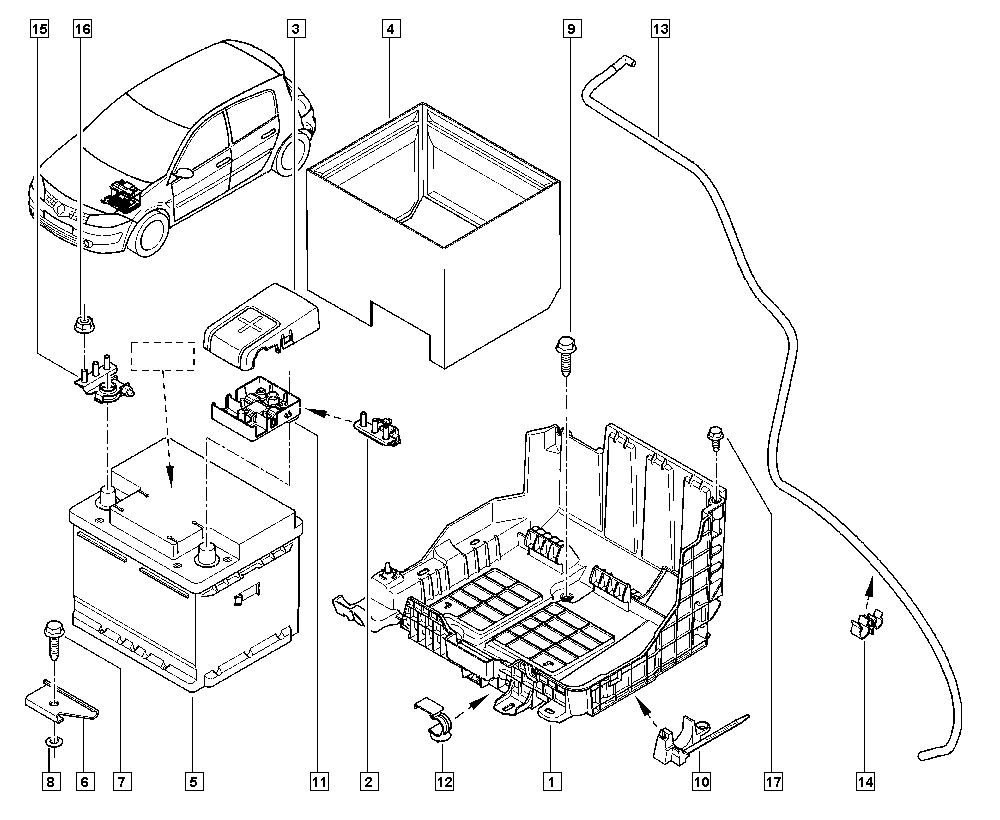 15
16
3
4
9
13
8
6
7
5
11
2
12
1
10
17
14