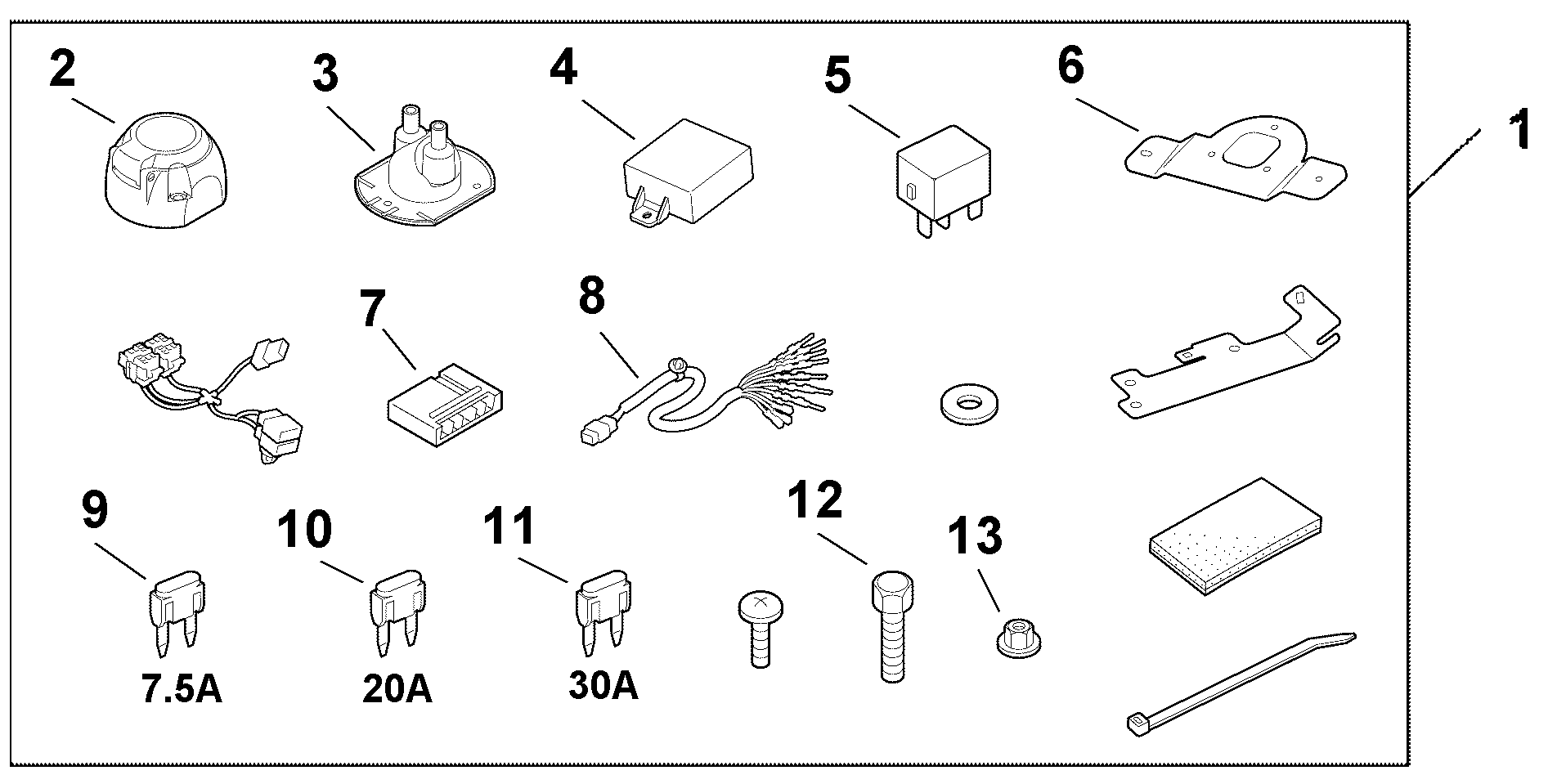 2
3
4
5
6
1
7
8
9
10
11
12
13
7.5A
20A
30A