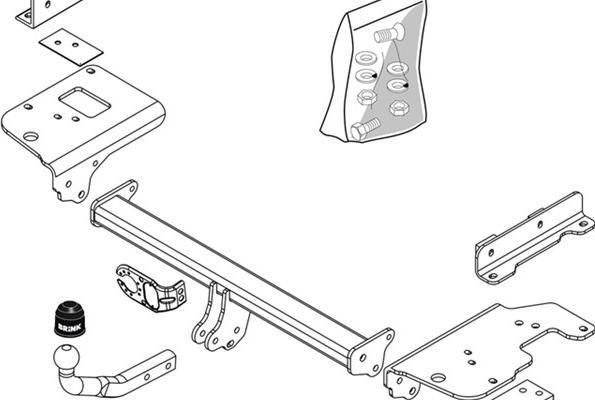 BRINK